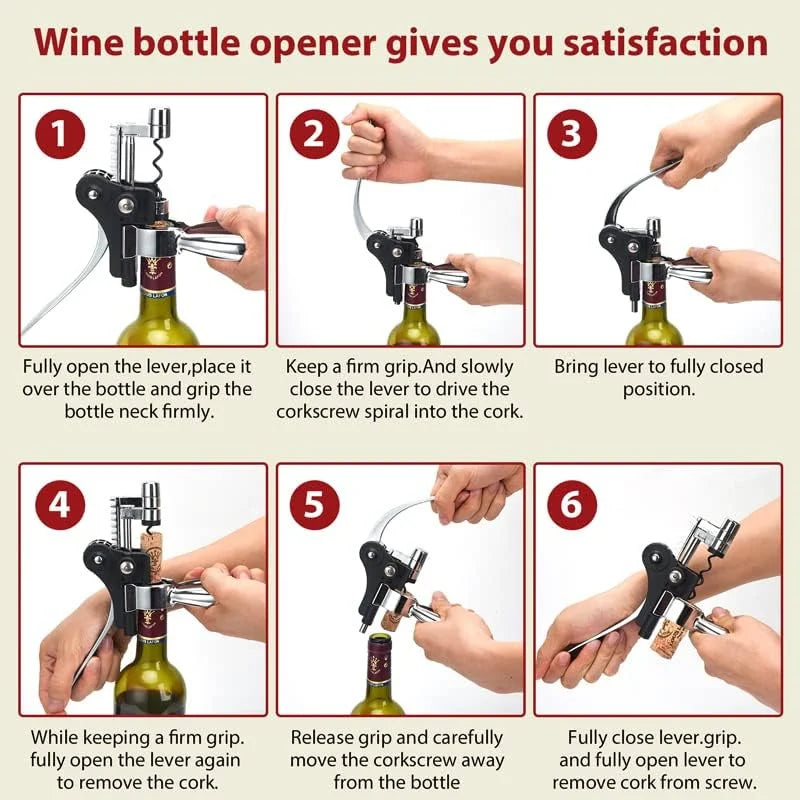 Wine bottle opener gives you satisfaction

1

Fully open the lever,place it over the bottle and grip the bottle neck firmly.

2

Keep a firm grip.And slowly close the lever to drive the corkscrew spiral into the cork.

3

Bring lever to fully closed position.

4

While keeping a firm grip. fully open the lever again to remove the cork.

5

Release grip and carefully move the corkscrew away from the bottle

6

Fully close lever.grip. and fully open lever to remove cork from screw.